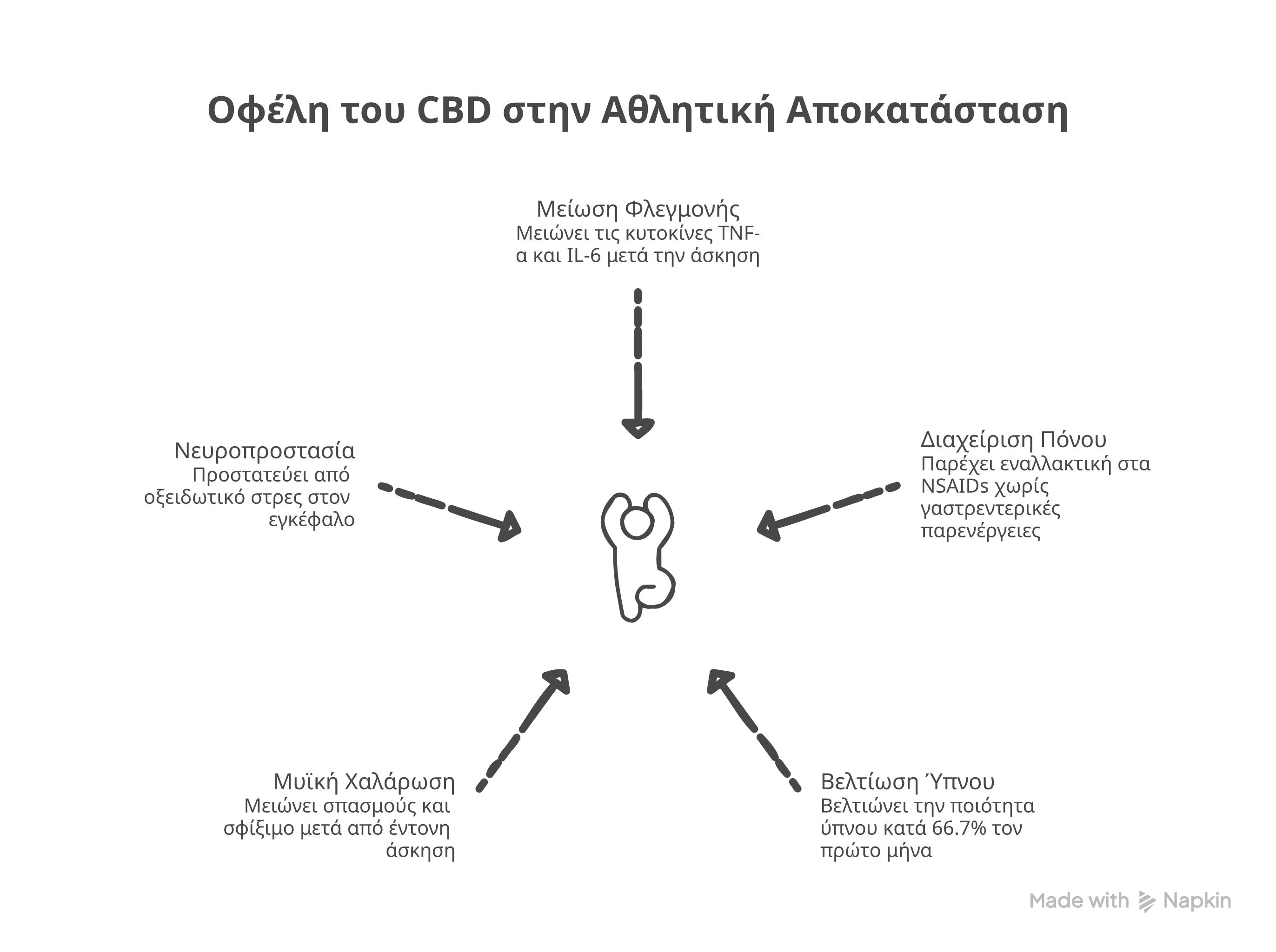 Οφέλη του CBD στην Αθλητική Αποκατάσταση

Μείωση Φλεγμονής
Μειώνει τις κυτοκίνες TNF-α και IL-6 μετά την άσκηση

Νευροπροστασία
Προστατεύει από οξειδωτικό στρες στον εγκέφαλο

Διαχείριση Πόνου
Παρέχει εναλλακτική στα NSAIDs χωρίς γαστρεντερικές παρενέργειες

Μυϊκή Χαλάρωση
Μειώνει σπασμούς και σφίξιμο μετά από έντονη άσκηση

Βελτίωση Ύπνου
Βελτιώνει την ποιότητα ύπνου κατά 66.7% τον πρώτο μήνα

Made with Napkin