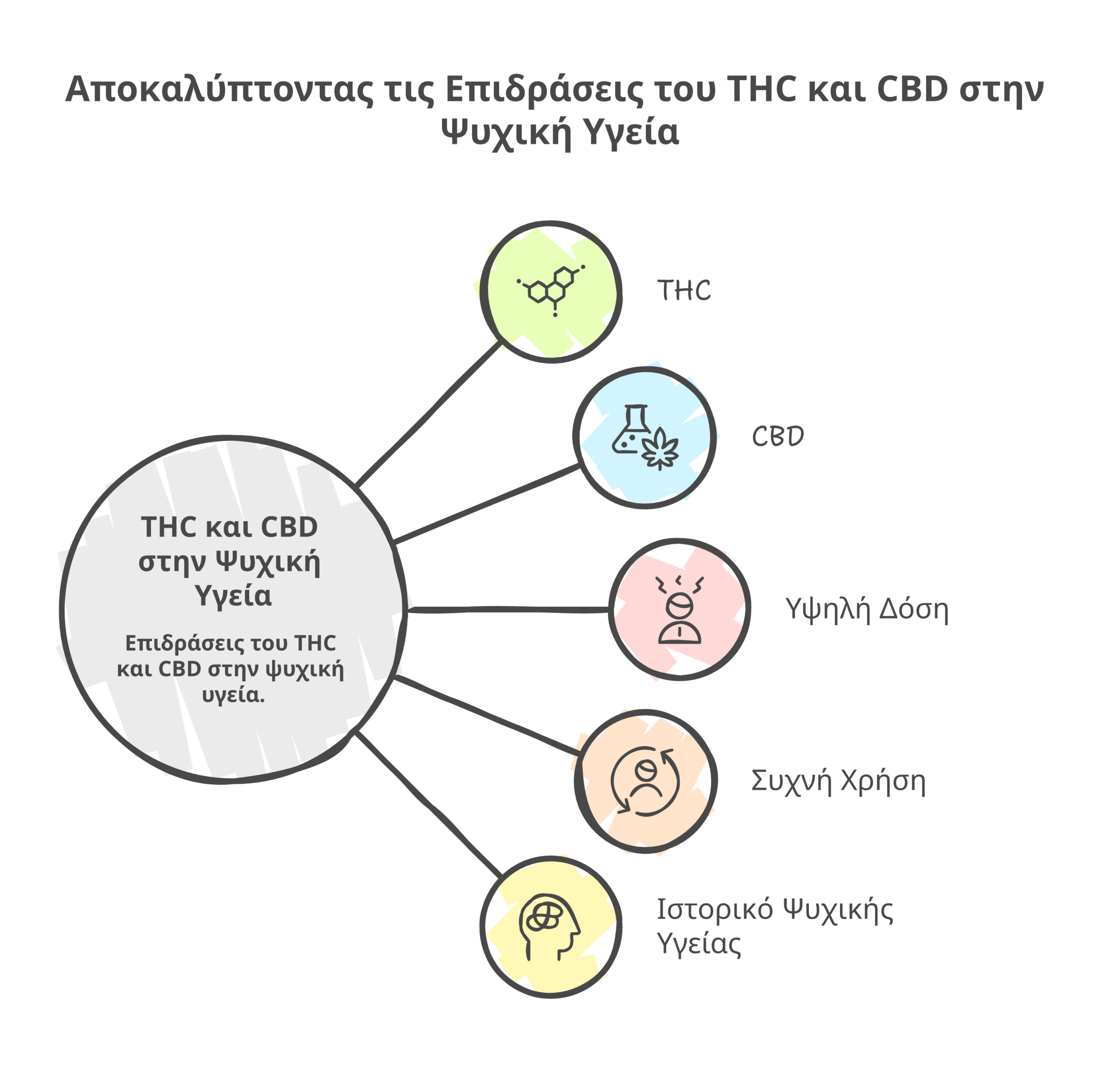 Αποκαλύπτοντας τις Επιδράσεις του THC και CBD στην Ψυχική Υγεία

THC και CBD στην Ψυχική Υγεία

Επιδράσεις του THC και CBD στην ψυχική υγεία.

THC

CBD

Υψηλή Δόση

Συχνή Χρήση

Ιστορικό Ψυχικής Υγείας